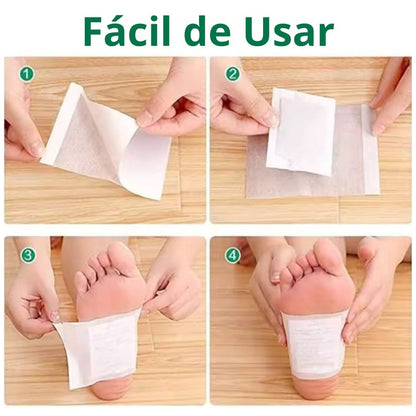 Fácil de Usar

1

2

3

4